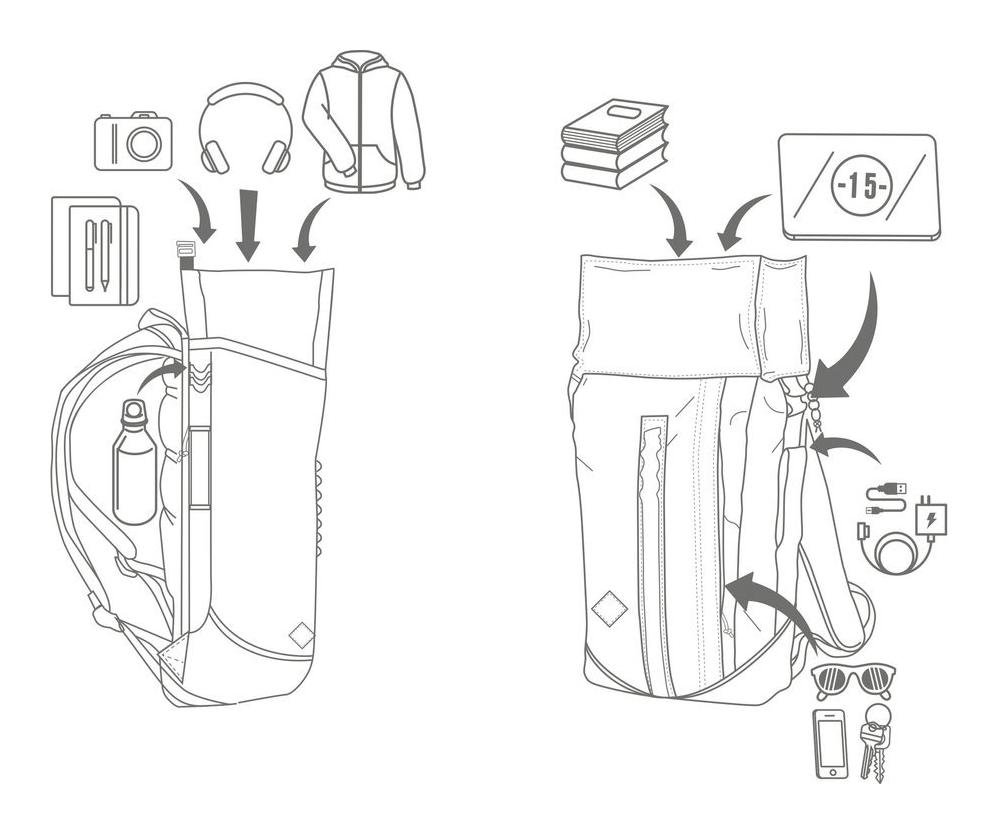 -15-