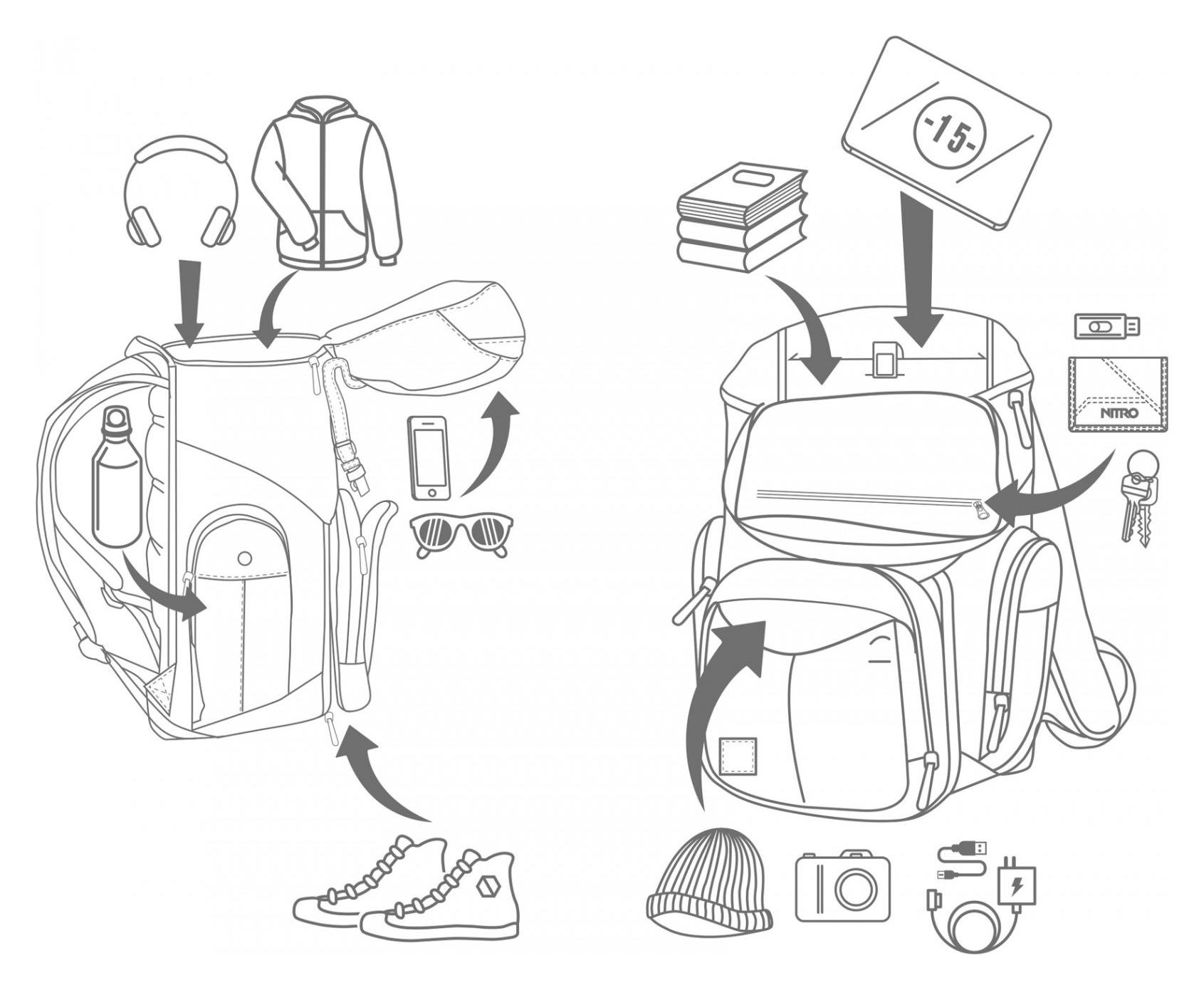 -15-

NITRO