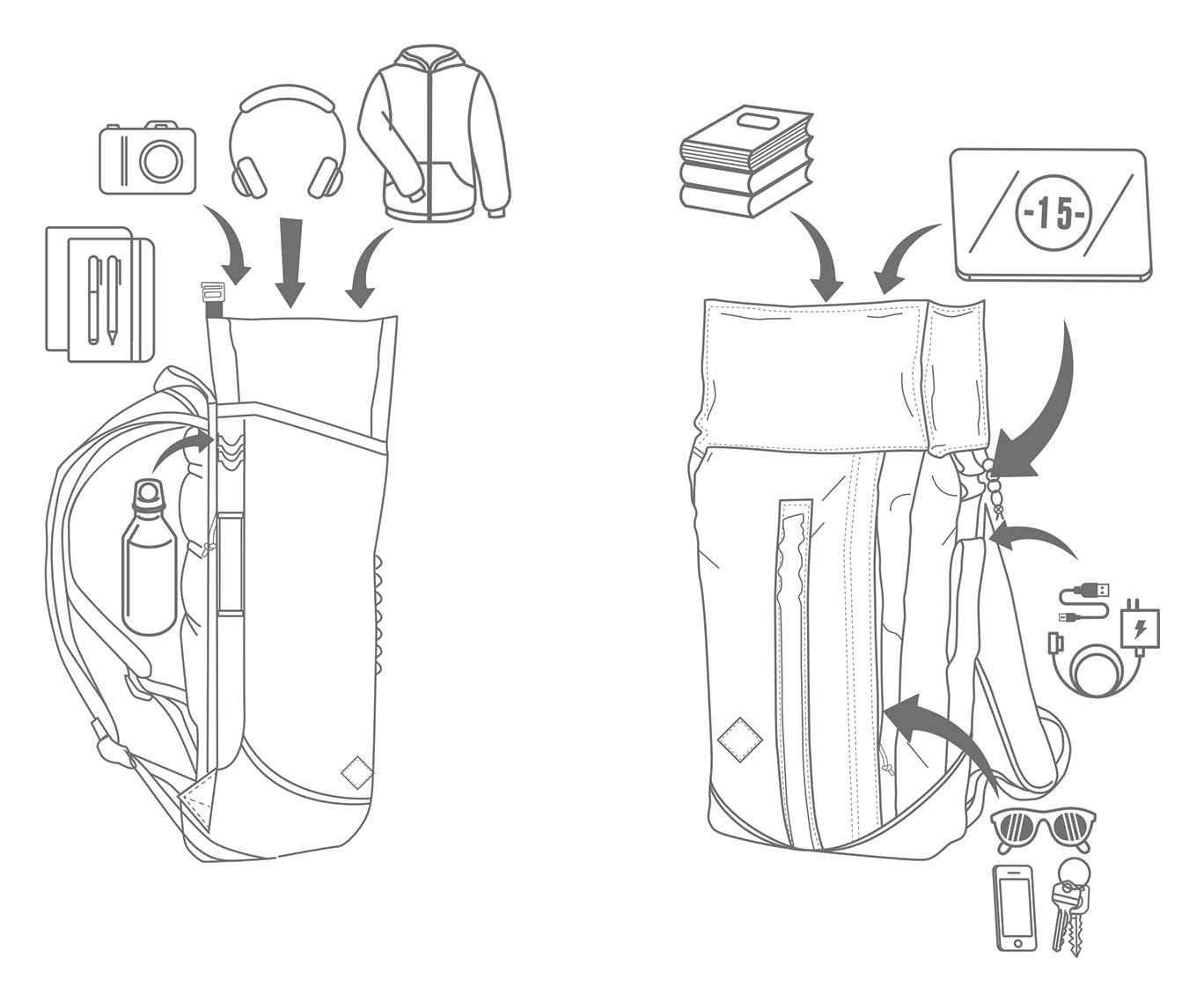 -15-