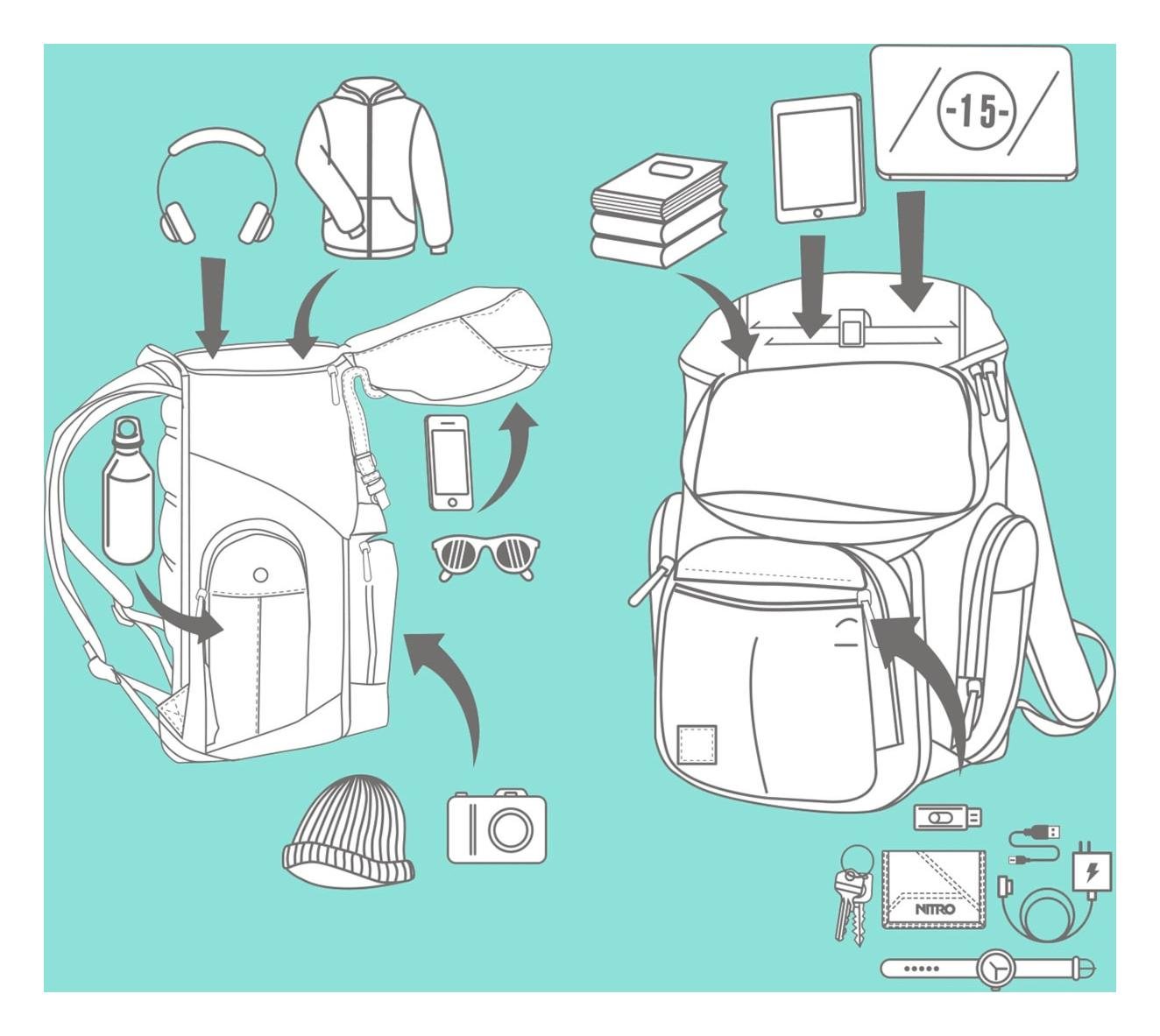 -15-

NITRO